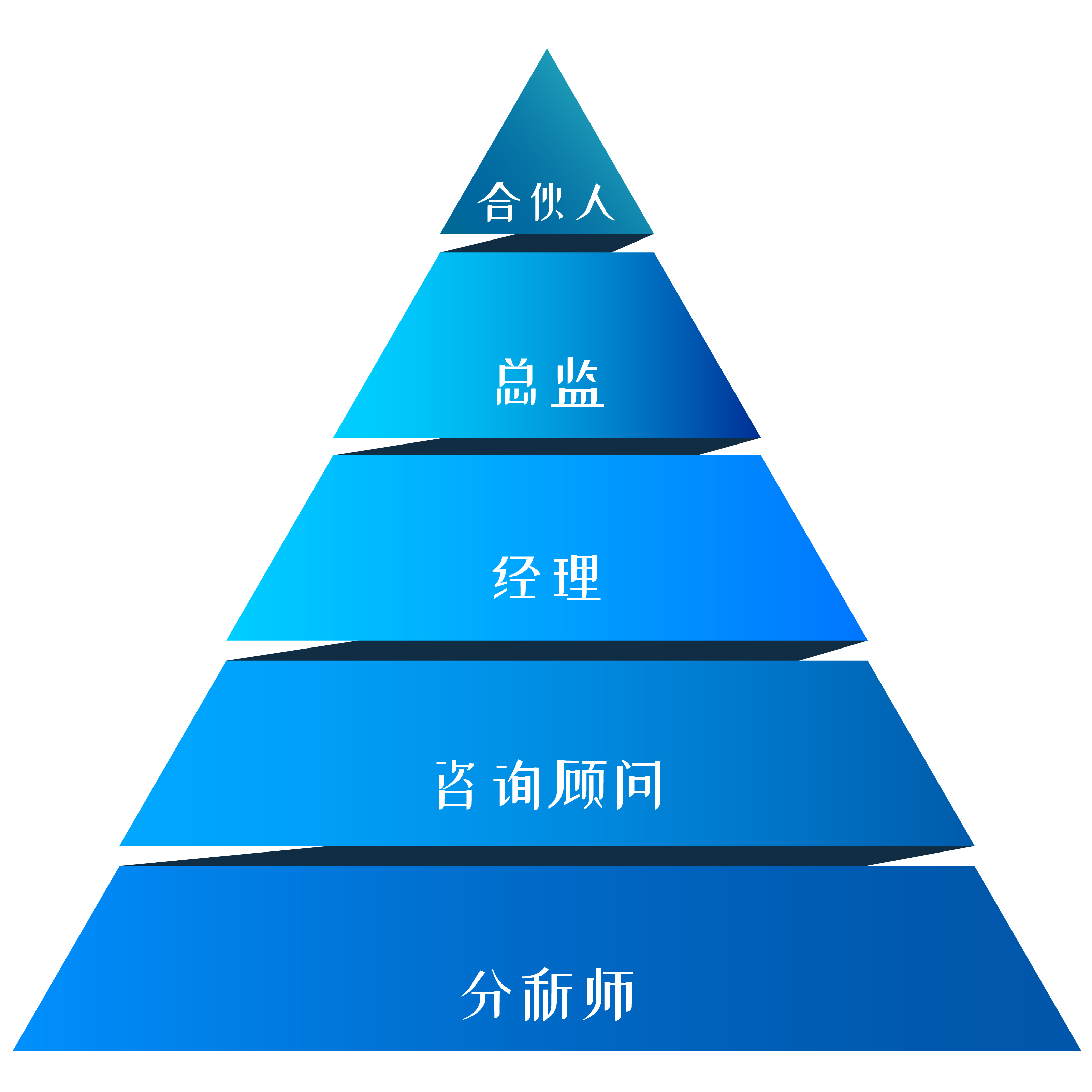 合伙人

总监

经理

咨询顾问

分析师